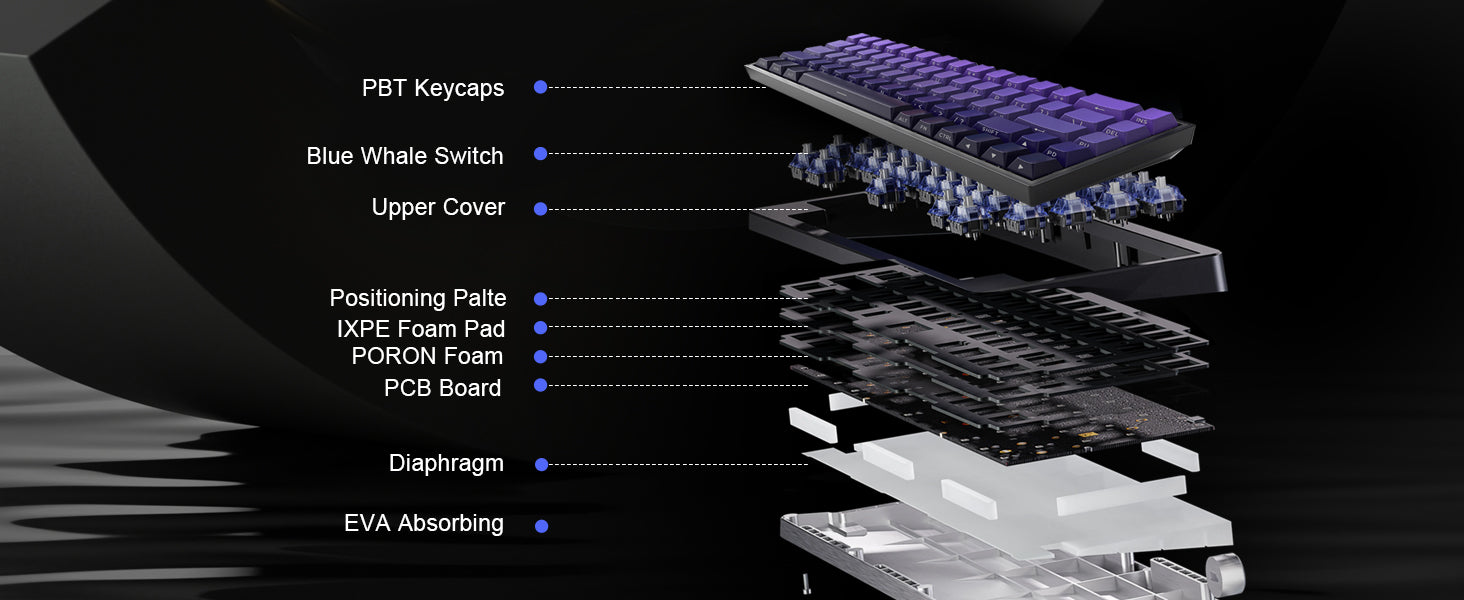 PBT Keycaps
Blue Whale Switch
Upper Cover
Positioning Palte
IXPE Foam Pad
PORON Foam
PCB Board
Diaphragm
EVA Absorbing